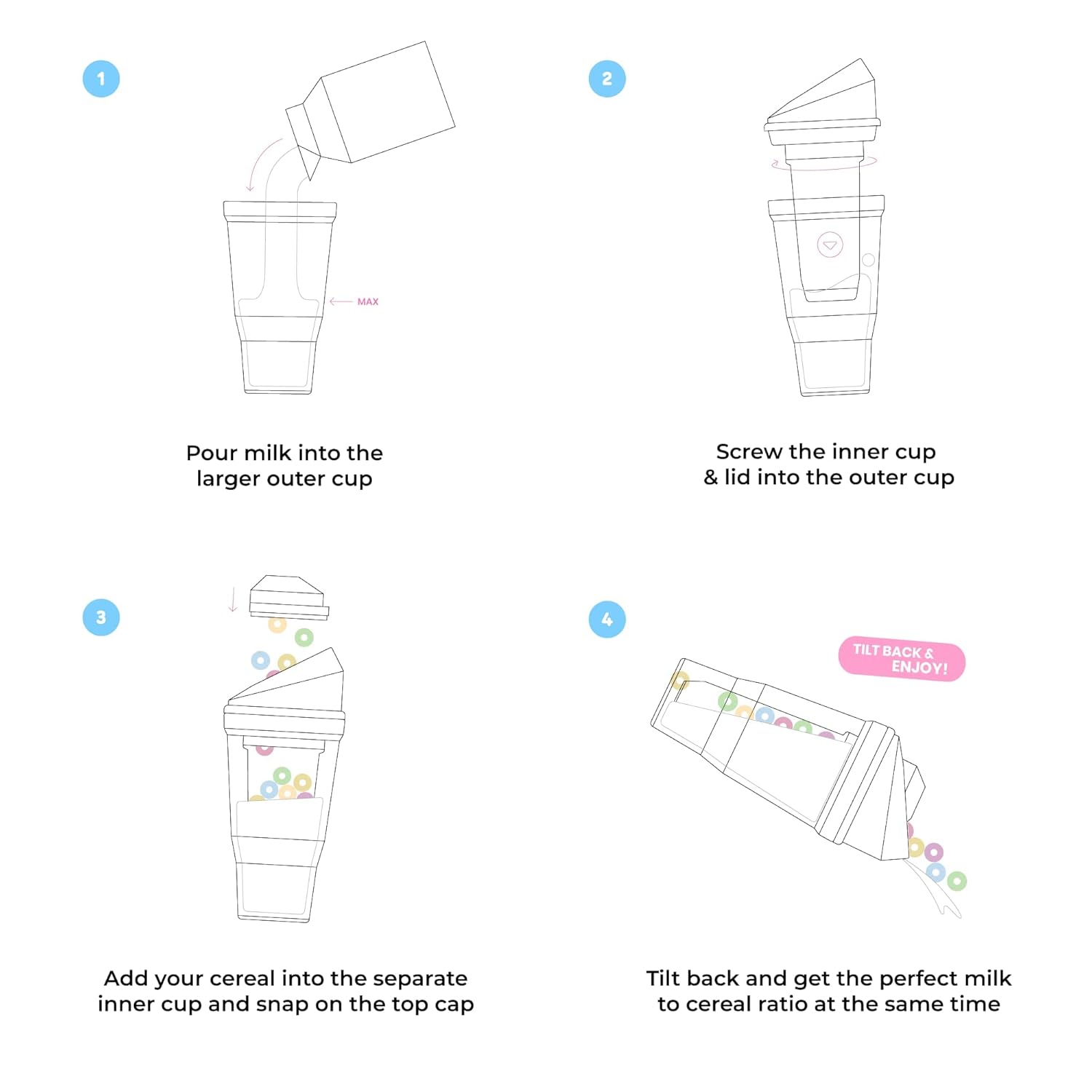 1

MAX

Pour milk into the larger outer cup

2

Screw the inner cup & lid into the outer cup

3

Add your cereal into the separate inner cup and snap on the top cap

4

TILT BACK & ENJOY!

Tilt back and get the perfect milk to cereal ratio at the same time