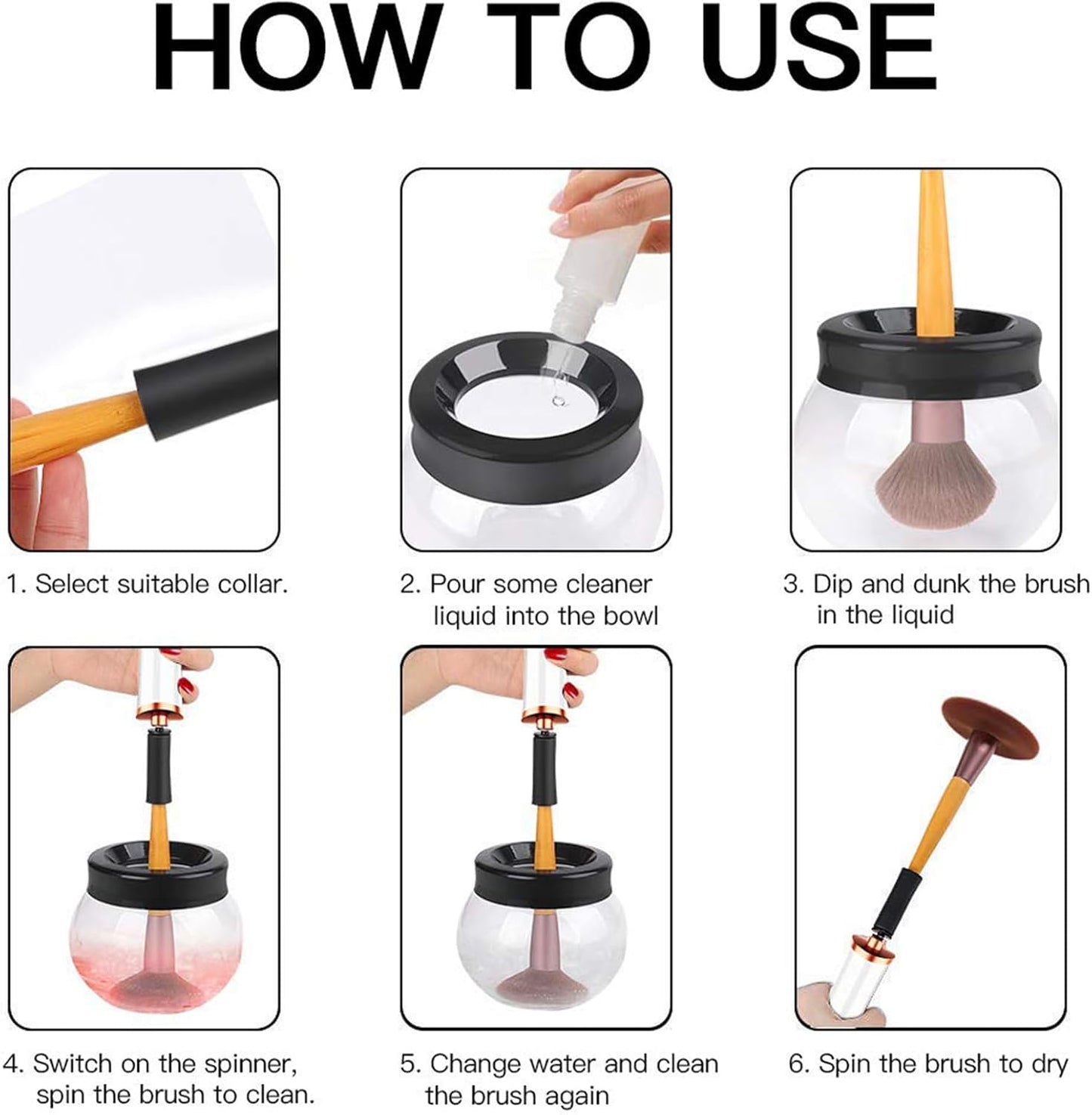 HOW TO USE

1. Select suitable collar.

2. Pour some cleaner liquid into the bowl

3. Dip and dunk the brush in the liquid

4. Switch on the spinner, spin the brush to clean.

5. Change water and clean the brush again

6. Spin the brush to dry