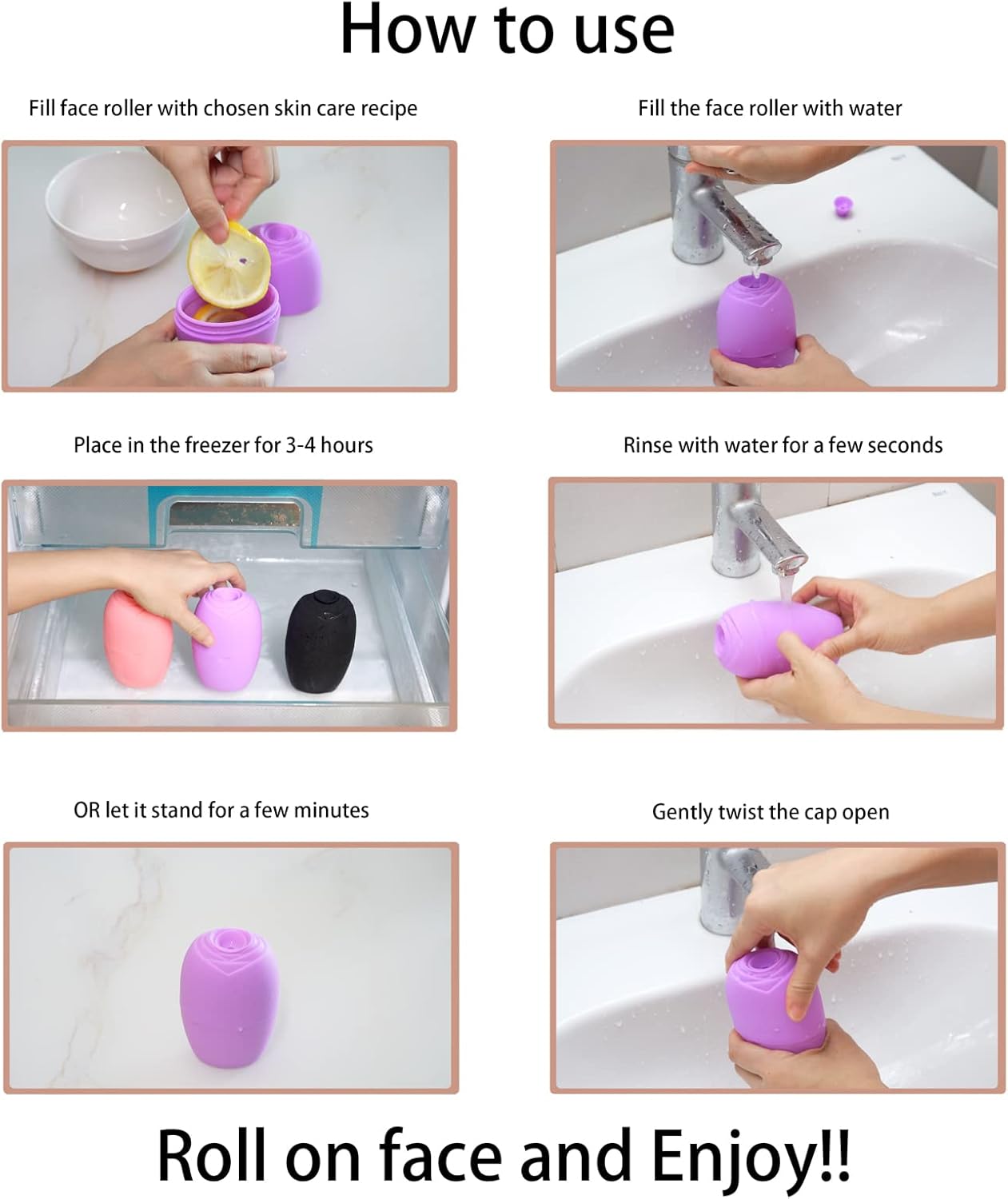 How to use

Fill face roller with chosen skin care recipe

Fill the face roller with water

Place in the freezer for 3-4 hours

Rinse with water for a few seconds

OR let it stand for a few minutes

Gently twist the cap open

Roll on face and Enjoy!!