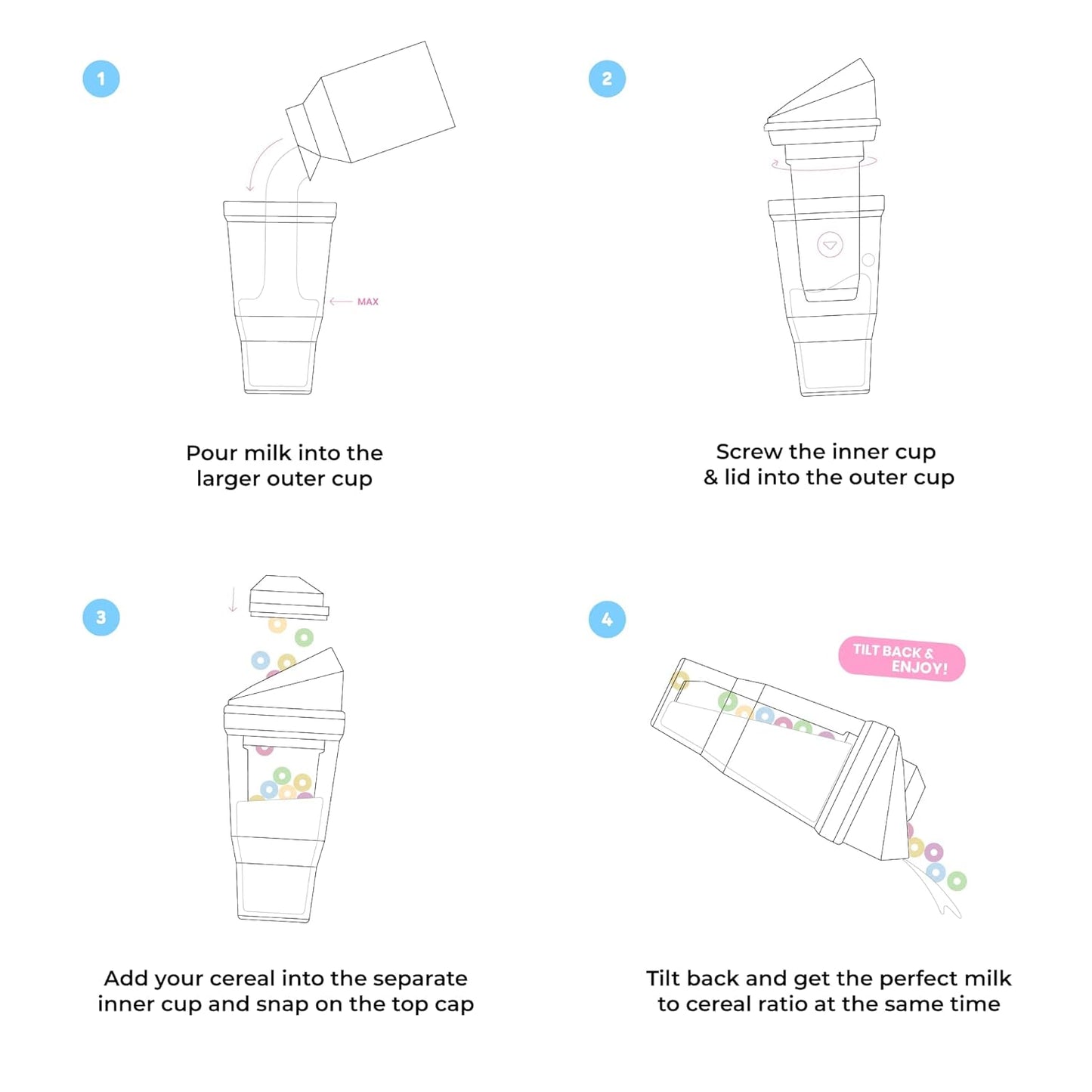 1

MAX

Pour milk into the larger outer cup

2

Screw the inner cup & lid into the outer cup

3

Add your cereal into the separate inner cup and snap on the top cap

4

TILT BACK & ENJOY!

Tilt back and get the perfect milk to cereal ratio at the same time